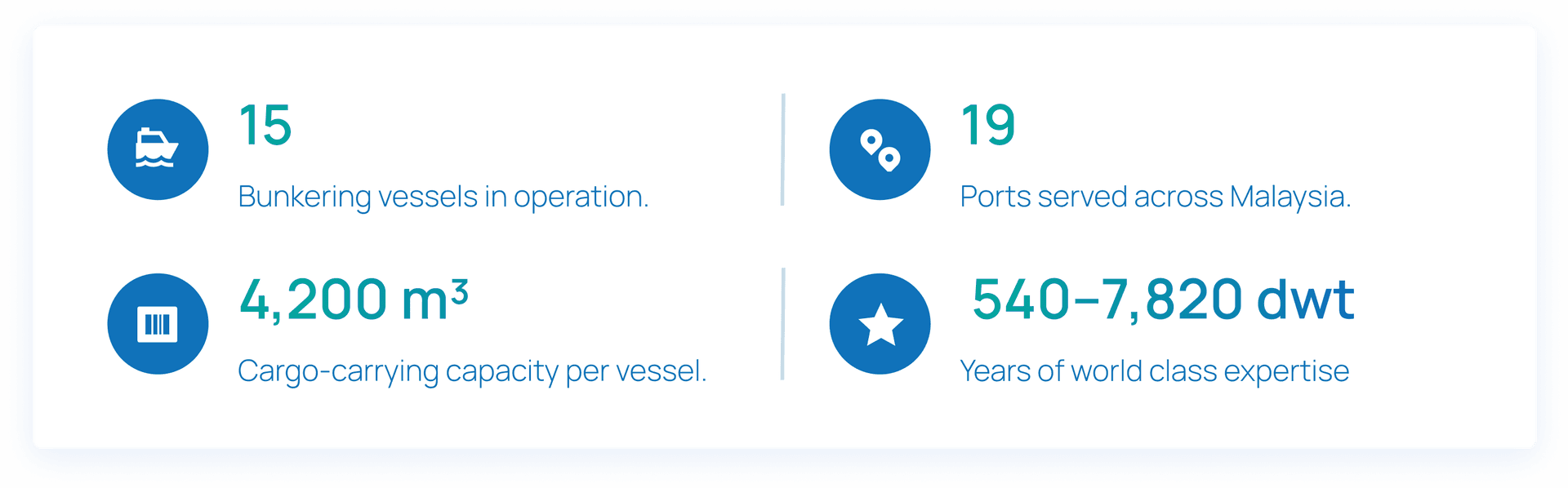 15

Bunkering vessels in operation.

19

Ports served across Malaysia.

4,200 $m^3$

Cargo-carrying capacity per vessel.

540–7,820 dwt

Years of world class expertise